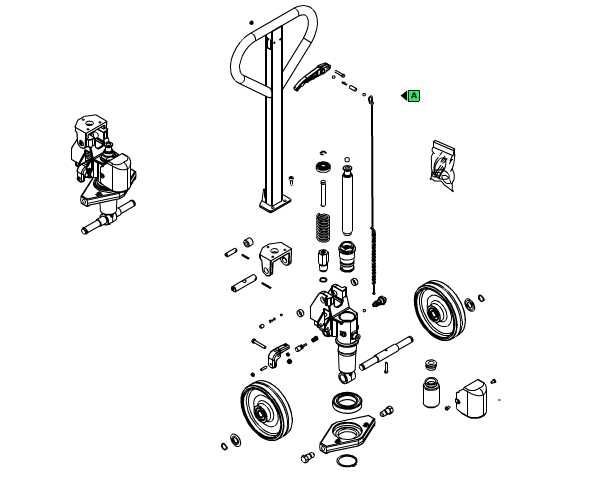 A