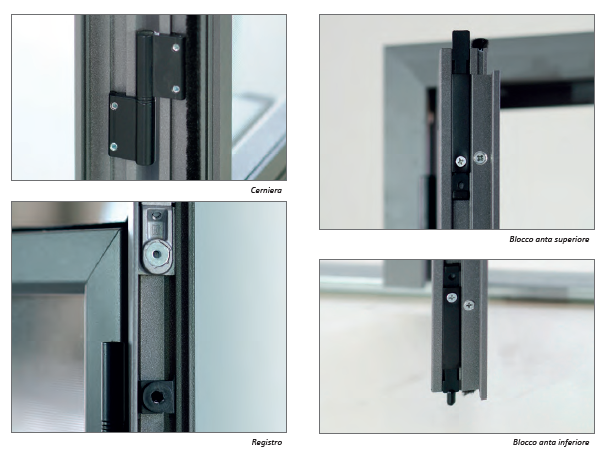 Cerniera

Registro

Blocco anta superiore

Blocco anta inferiore